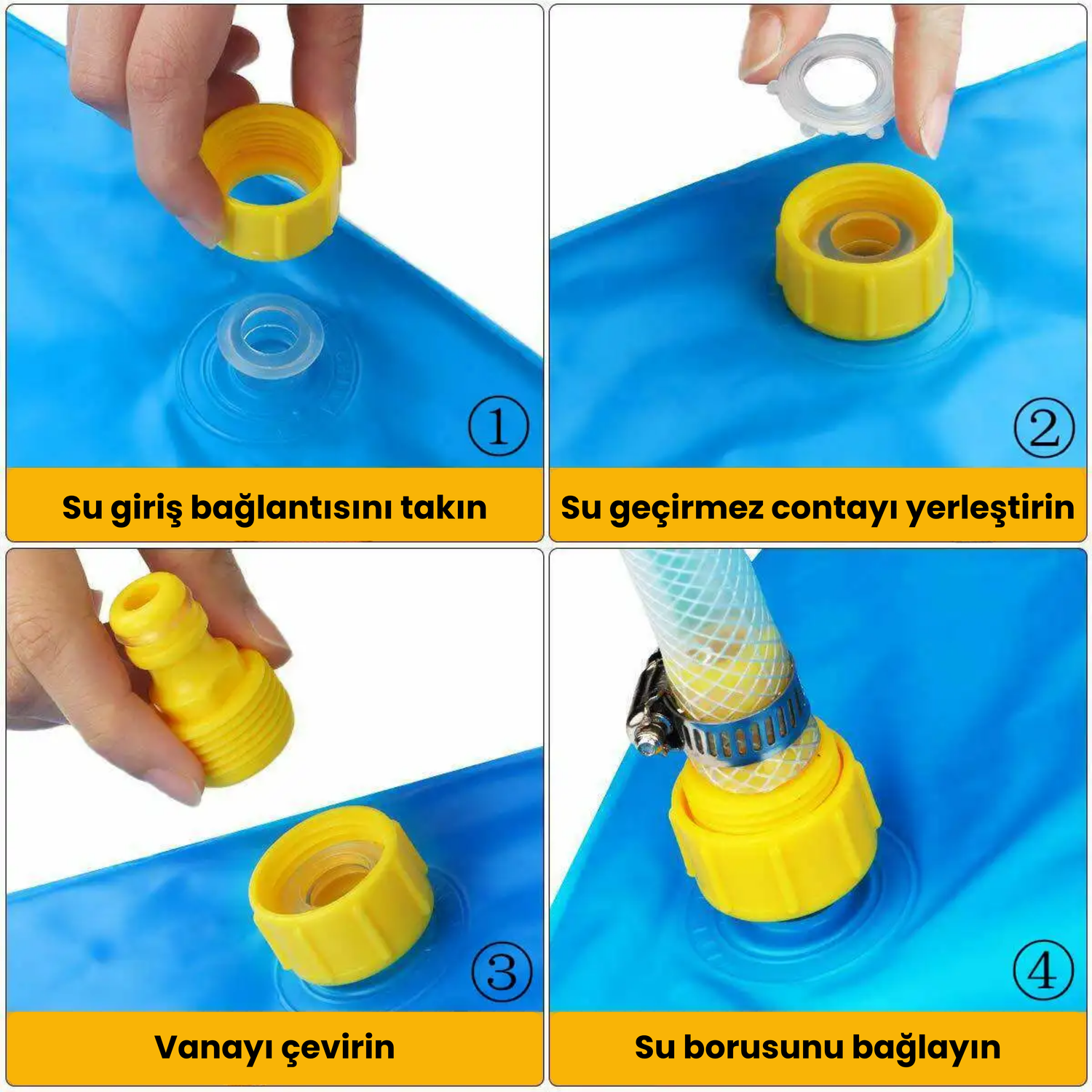 ①
Su giriş bağlantısını takın

②
Su geçirmez contayı yerleştirin

③
Vanayı çevirin

④
Su borusunu bağlayın